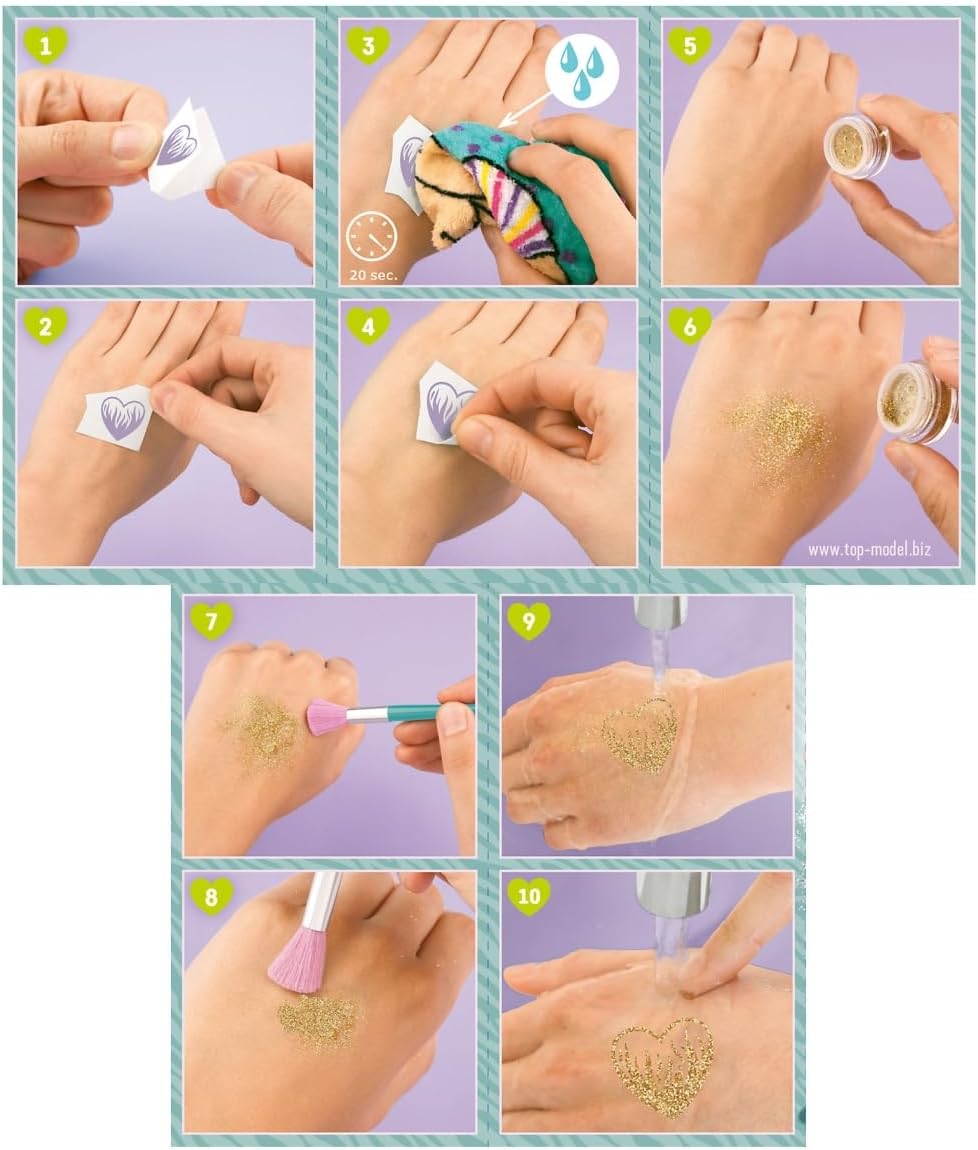 1
3
20 sec.
5
2
4
6
www.top-model.biz
7
9
8
10