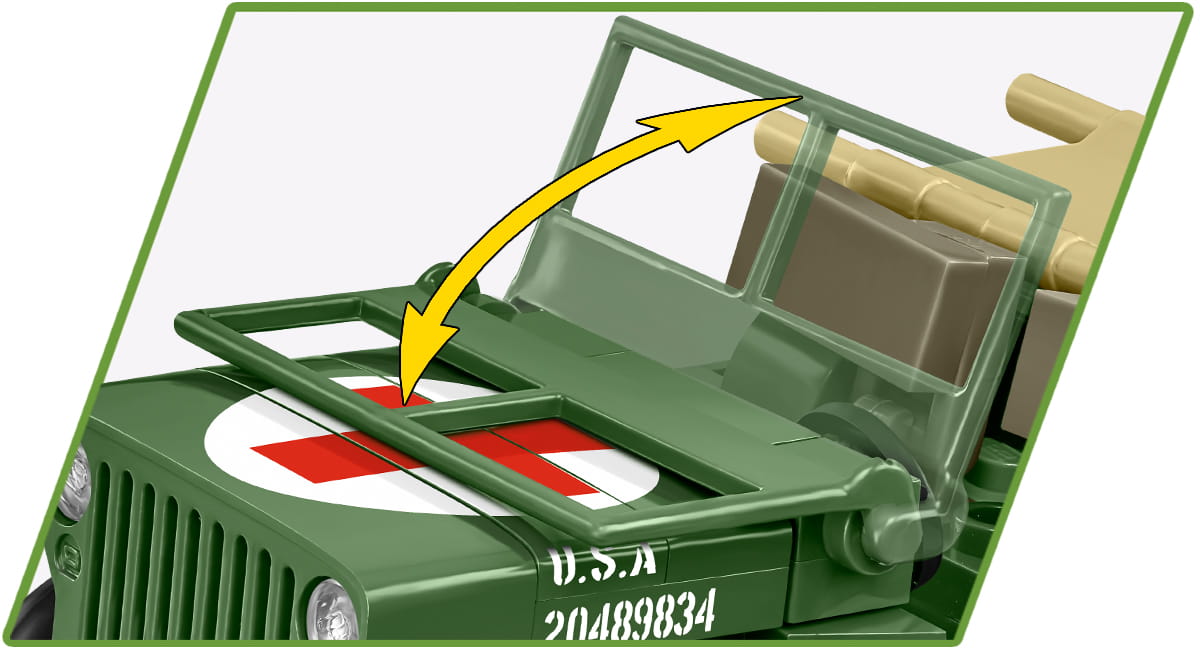 U.S.A
20489834