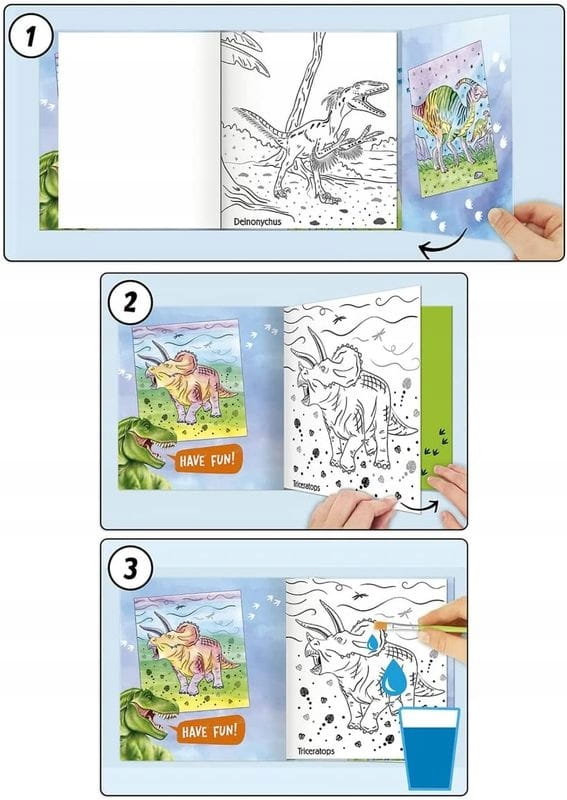 1

Deinonychus

2

HAVE FUN!

Triceratops

3

HAVE FUN!

Triceratops