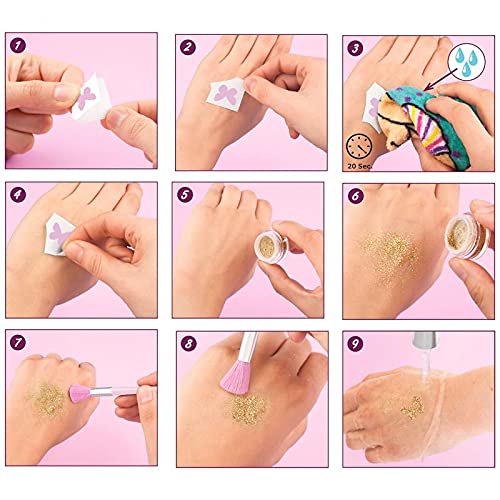 1

2

3

20 Sec.

4

5

6

7

8

9